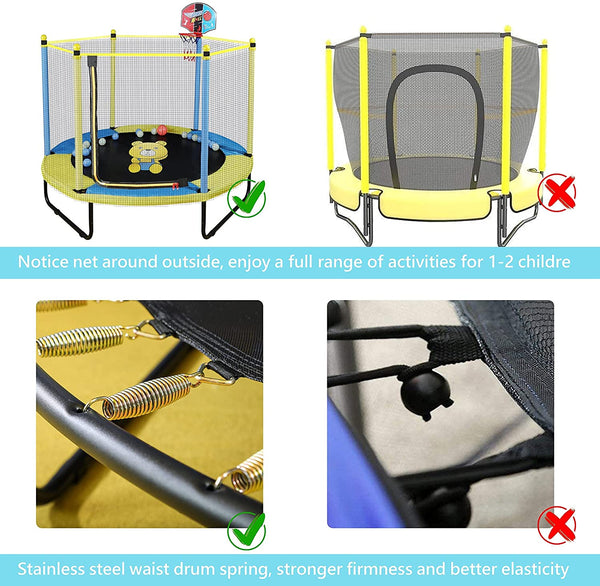 Notice net around outside, enjoy a full range of activities for 1-2 childre

Stainless steel waist drum spring, stronger firmness and better elasticity