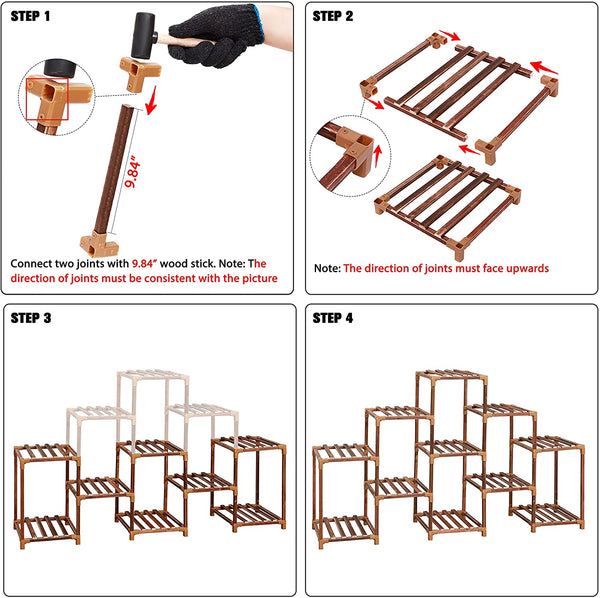 STEP 1

9.84"

Connect two joints with 9.84" wood stick. Note: The direction of joints must be consistent with the picture

STEP 2

Note: The direction of joints must face upwards

STEP 3

STEP 4